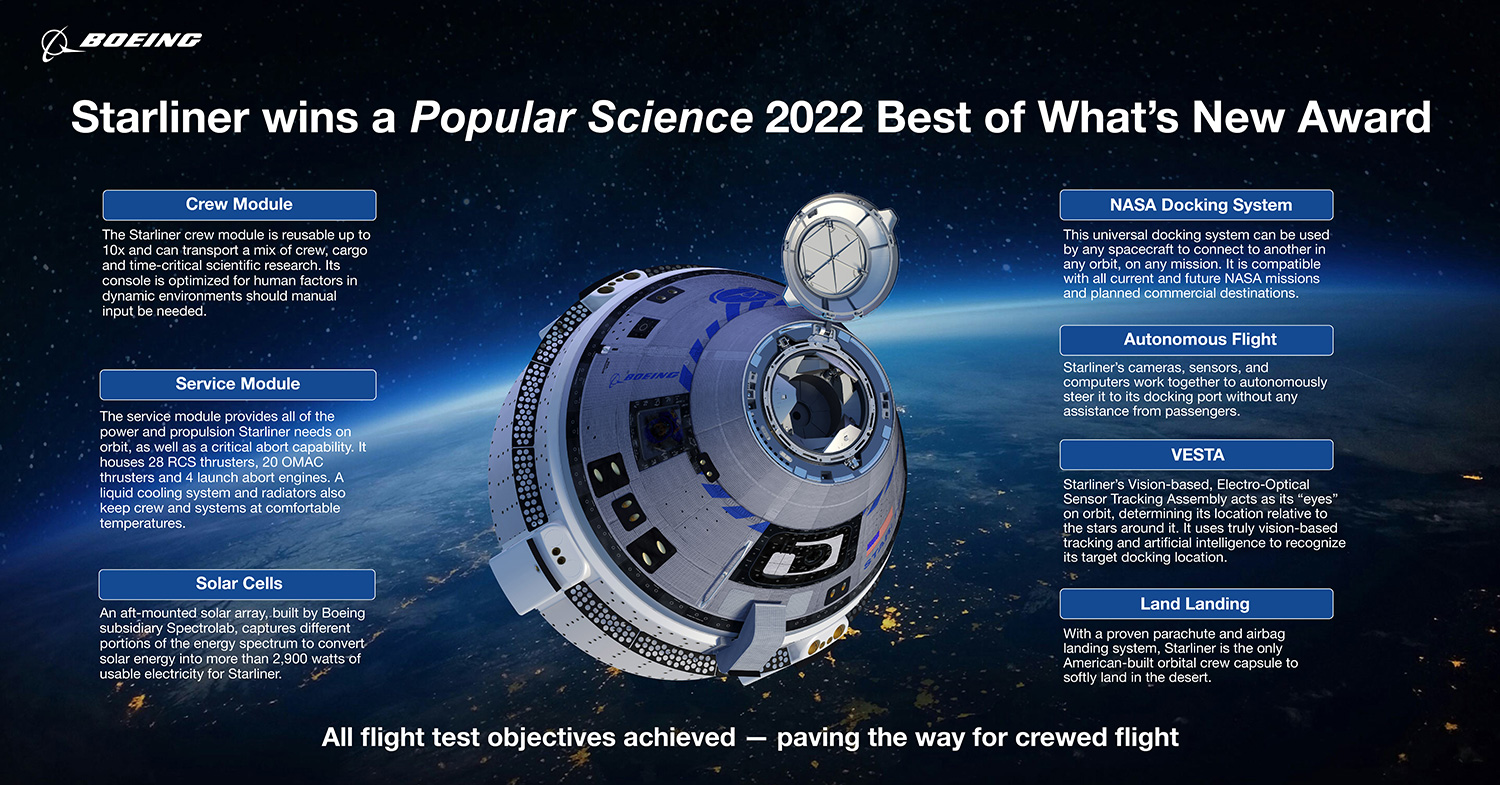 BOEING

Starliner wins a Popular Science 2022 Best of What's New Award

Crew Module

The Starliner crew module is reusable up to 10x and can transport a mix of crew, cargo and time-critical scientific research. Its console is optimized for human factors in dynamic environments should manual input be needed.

Service Module

The service module provides all of the power and propulsion Starliner needs on orbit, as well as a critical abort capability. It houses 28 RCS thrusters, 20 OMAC thrusters and 4 launch abort engines. A liquid cooling system and radiators also keep crew and systems at comfortable temperatures.

Solar Cells

An aft-mounted solar array, built by Boeing subsidiary Spectrolab, captures different portions of the energy spectrum to convert solar energy into more than 2,900 watts of usable electricity for Starliner.

BOEING

NASA Docking System

This universal docking system can be used by any spacecraft to connect to another in any orbit, on any mission. It is compatible with all current and future NASA missions and planned commercial destinations.

Autonomous Flight

Starliner's cameras, sensors, and computers work together to autonomously steer it to its docking port without any assistance from passengers.

VESTA

Starliner's Vision-based, Electro-Optical Sensor Tracking Assembly acts as its "eyes" on orbit, determining its location relative to the stars around it. It uses truly vision-based tracking and artificial intelligence to recognize its target docking location.

Land Landing

With a proven parachute and airbag landing system, Starliner is the only American-built orbital crew capsule to softly land in the desert.

All flight test objectives achieved — paving the way for crewed flight