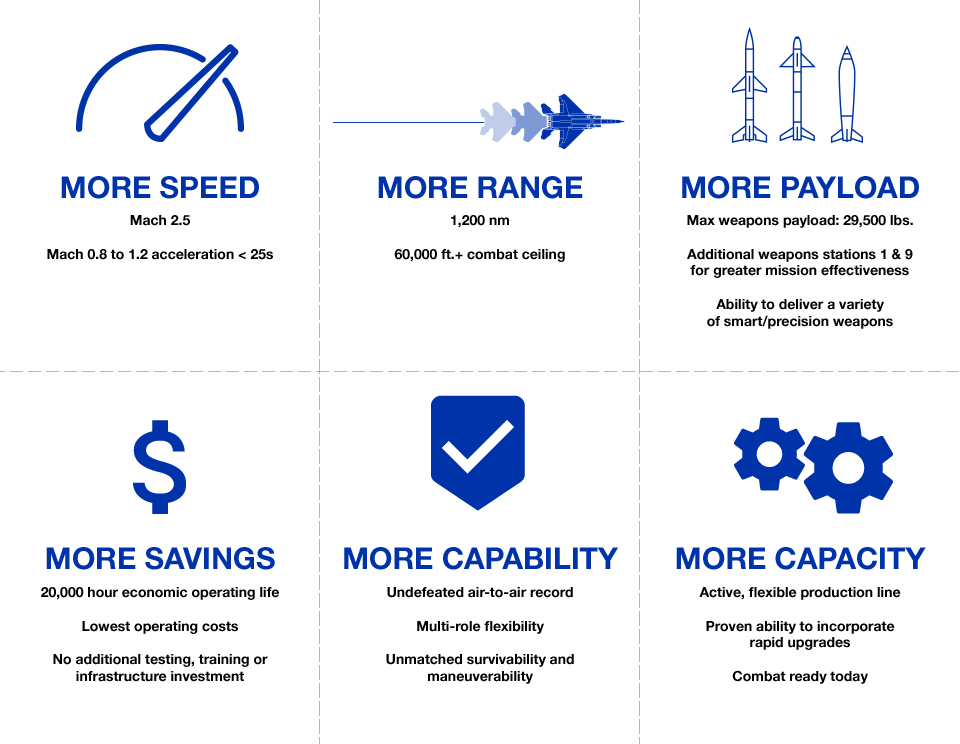 MORE SPEED
Mach 2.5

Mach 0.8 to 1.2 acceleration < 25s

MORE RANGE
1,200 nm

60,000 ft.+ combat ceiling

MORE PAYLOAD
Max weapons payload: 29,500 lbs.

Additional weapons stations 1 & 9 for greater mission effectiveness

Ability to deliver a variety of smart/precision weapons

$

MORE SAVINGS
20,000 hour economic operating life

Lowest operating costs

No additional testing, training or infrastructure investment

MORE CAPABILITY
Undefeated air-to-air record

Multi-role flexibility

Unmatched survivability and maneuverability

MORE CAPACITY
Active, flexible production line

Proven ability to incorporate rapid upgrades

Combat ready today